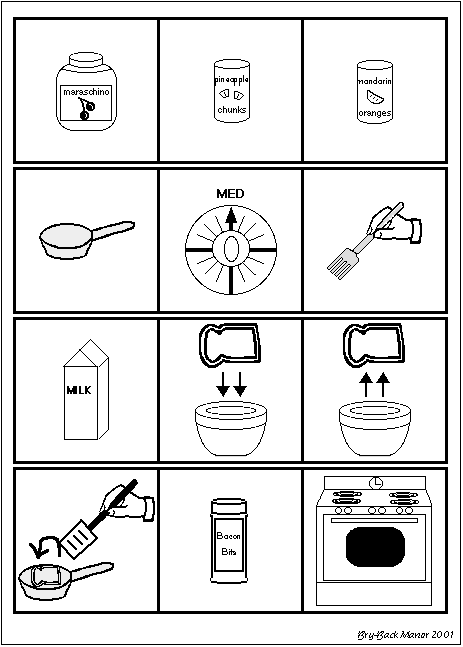 maraschino

pineapple chunks

mandarin oranges

MED

MILK

Bacon Bits

Bry-Back Manor 2001